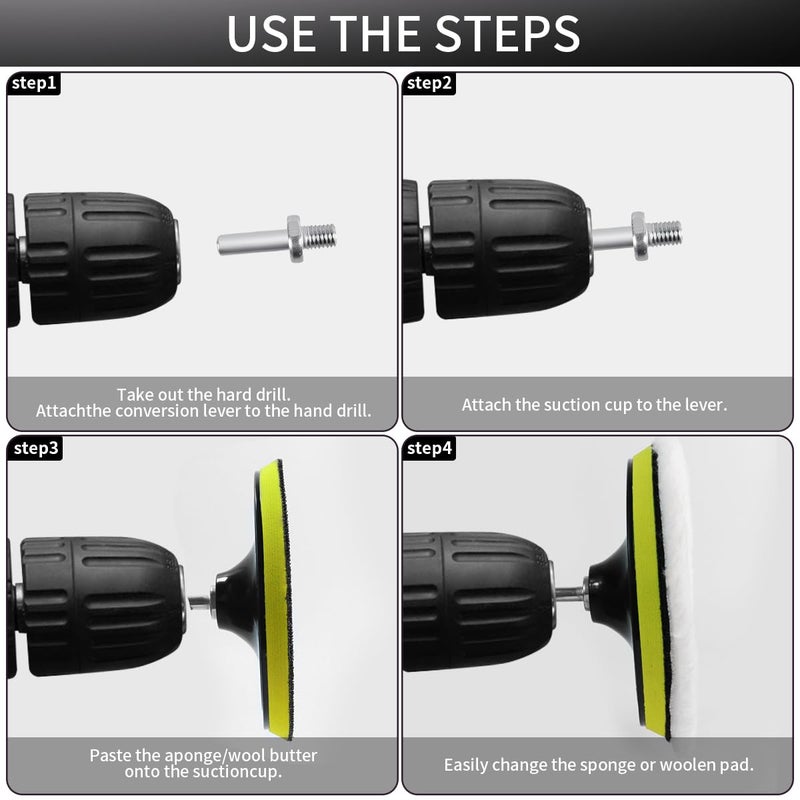 USE THE STEPS

step1

Take out the hard drill.
Attachthe conversion lever to the hand drill.

step2

Attach the suction cup to the lever.

step3

Paste the aponge/wool butter onto the suctioncup.

step4

Easily change the sponge or woolen pad.